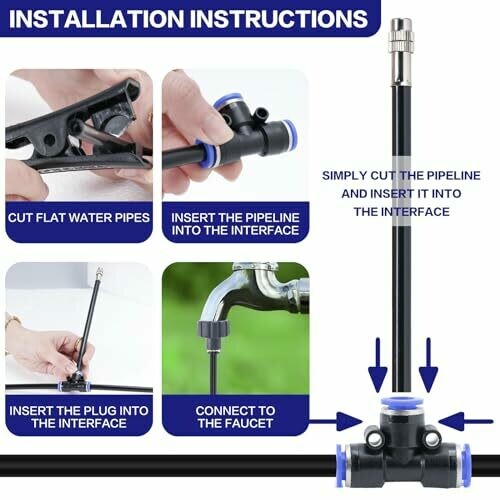 INSTALLATION INSTRUCTIONS

CUT FLAT WATER PIPES

INSERT THE PIPELINE INTO THE INTERFACE

SIMPLY CUT THE PIPELINE AND INSERT IT INTO THE INTERFACE

INSERT THE PLUG INTO THE INTERFACE

CONNECT TO THE FAUCET