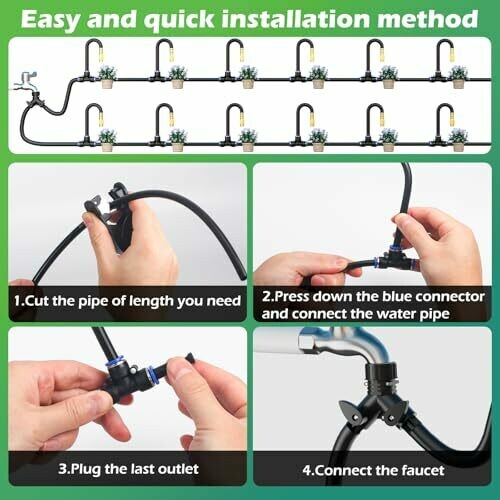 Easy and quick installation method

1.Cut the pipe of length you need

2.Press down the blue connector and connect the water pipe

3.Plug the last outlet

4.Connect the faucet