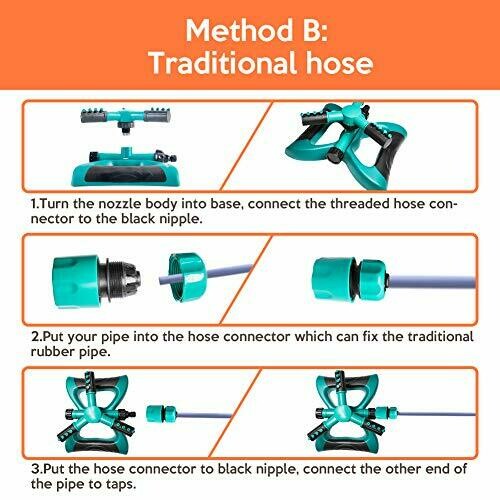 Method B:
Traditional hose

1.Turn the nozzle body into base, connect the threaded hose connector to the black nipple.

2.Put your pipe into the hose connector which can fix the traditional rubber pipe.

3.Put the hose connector to black nipple, connect the other end of the pipe to taps.