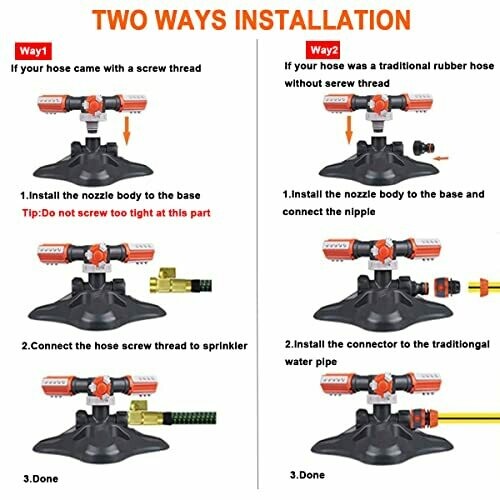 TWO WAYS INSTALLATION

Way1

If your hose came with a screw thread

1.Install the nozzle body to the base

Tip:Do not screw too tight at this part

2.Connect the hose screw thread to sprinkler

3.Done

Way2

If your hose was a traditional rubber hose without serew thread

1.Install the nozzle body to the base and connect the nipple

2.Install the connector to the traditiongal water pipe

3.Done