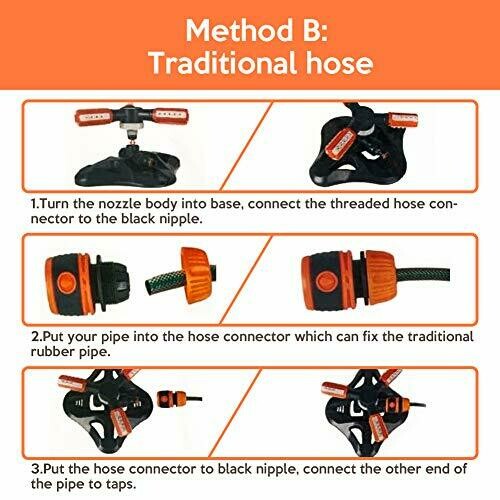 Method B:
Traditional hose

1.Turn the nozzle body into base, connect the threaded hose connector to the black nipple.

2.Put your pipe into the hose connector which can fix the traditional rubber pipe.

3.Put the hose connector to black nipple, connect the other end of the pipe to taps.