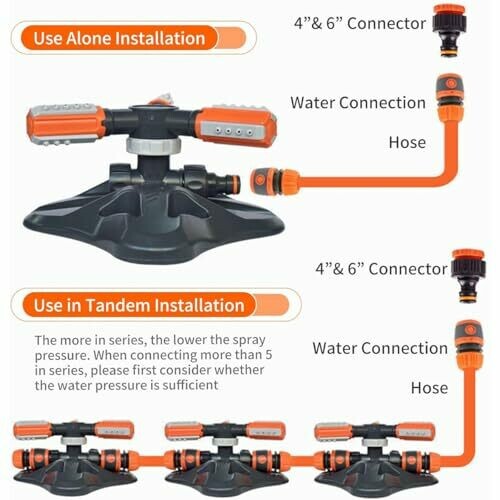 Use Alone Installation

4”& 6” Connector

Water Connection

Hose

4”& 6” Connector

Use in Tandem Installation

The more in series, the lower the spray pressure. When connecting more than 5 in series, please first consider whether the water pressure is sufficient

Water Connection

Hose